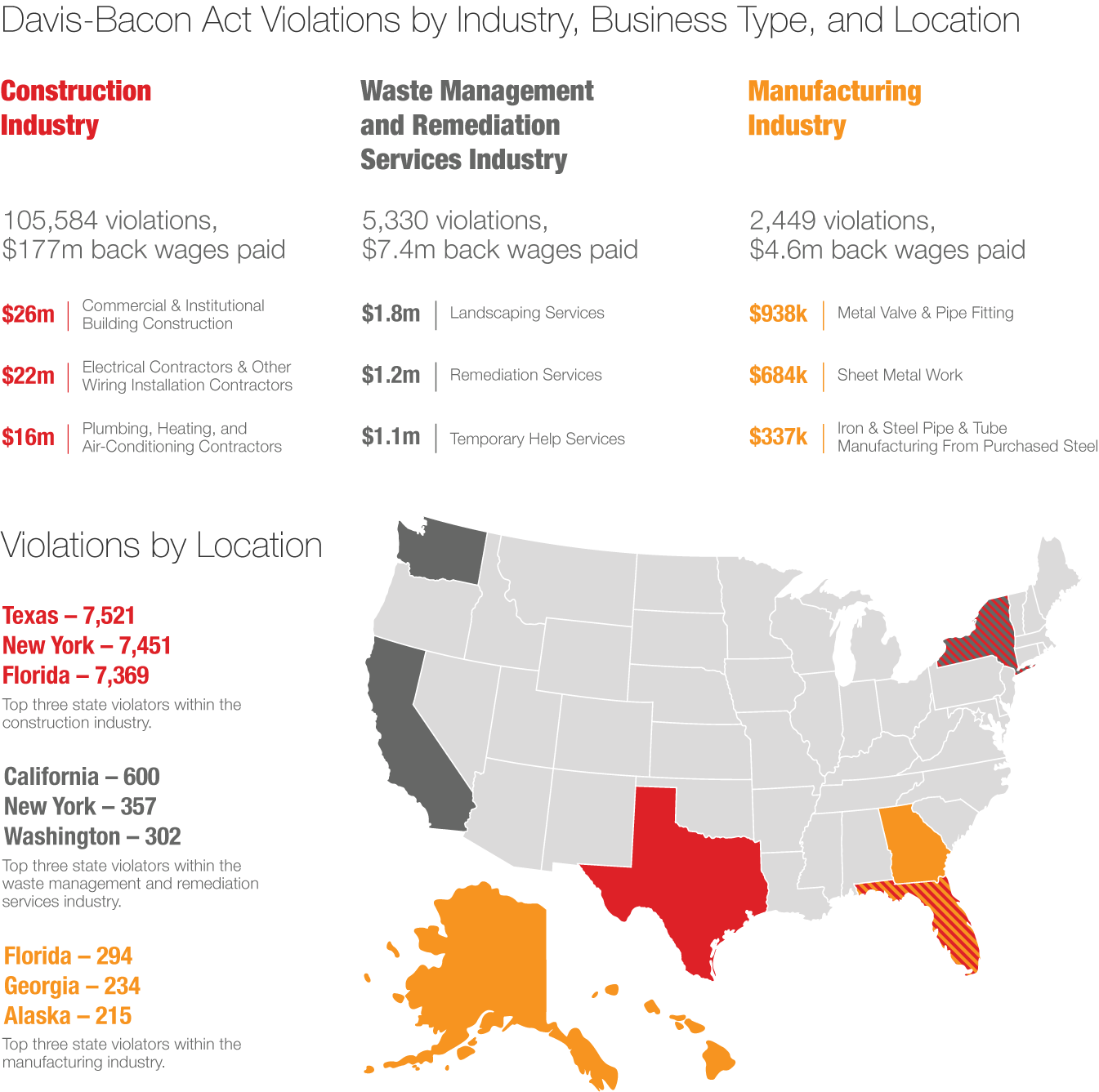 Davis-Bacon Act Violations by Industry, Business Type, and Location

Construction Industry

105,584 violations, $177m back wages paid

$26m | Commercial & Institutional Building Construction

$22m | Electrical Contractors & Other Wiring Installation Contractors

$16m | Plumbing, Heating, and Air-Conditioning Contractors

Waste Management and Remediation Services Industry

5,330 violations, $7.4m back wages paid

$1.8m | Landscaping Services

$1.2m | Remediation Services

$1.1m | Temporary Help Services

Manufacturing Industry

2,449 violations, $4.6m back wages paid

$938k | Metal Valve & Pipe Fitting

$684k | Sheet Metal Work

$337k | Iron & Steel Pipe & Tube Manufacturing From Purchased Steel

Violations by Location

Texas – 7,521
New York – 7,451
Florida – 7,369
Top three state violators within the construction industry.

California – 600
New York – 357
Washington – 302
Top three state violators within the waste management and remediation services industry.

Florida – 294
Georgia – 234
Alaska – 215
Top three state violators within the manufacturing industry.